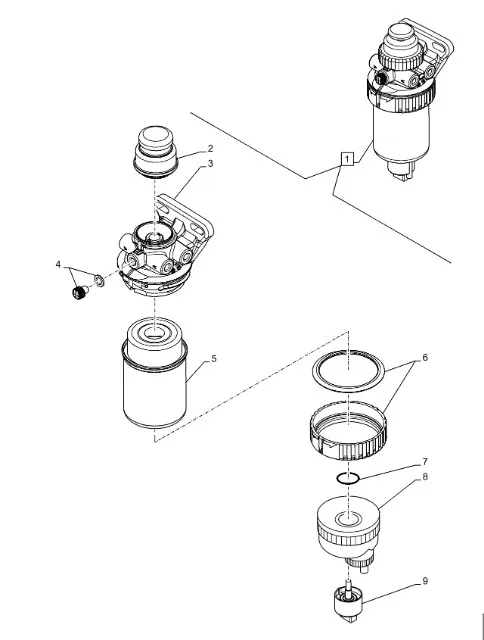 1
2
3
4
5
6
7
8
9