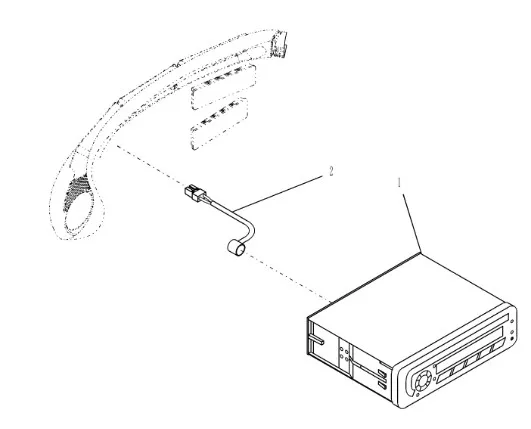 2
1